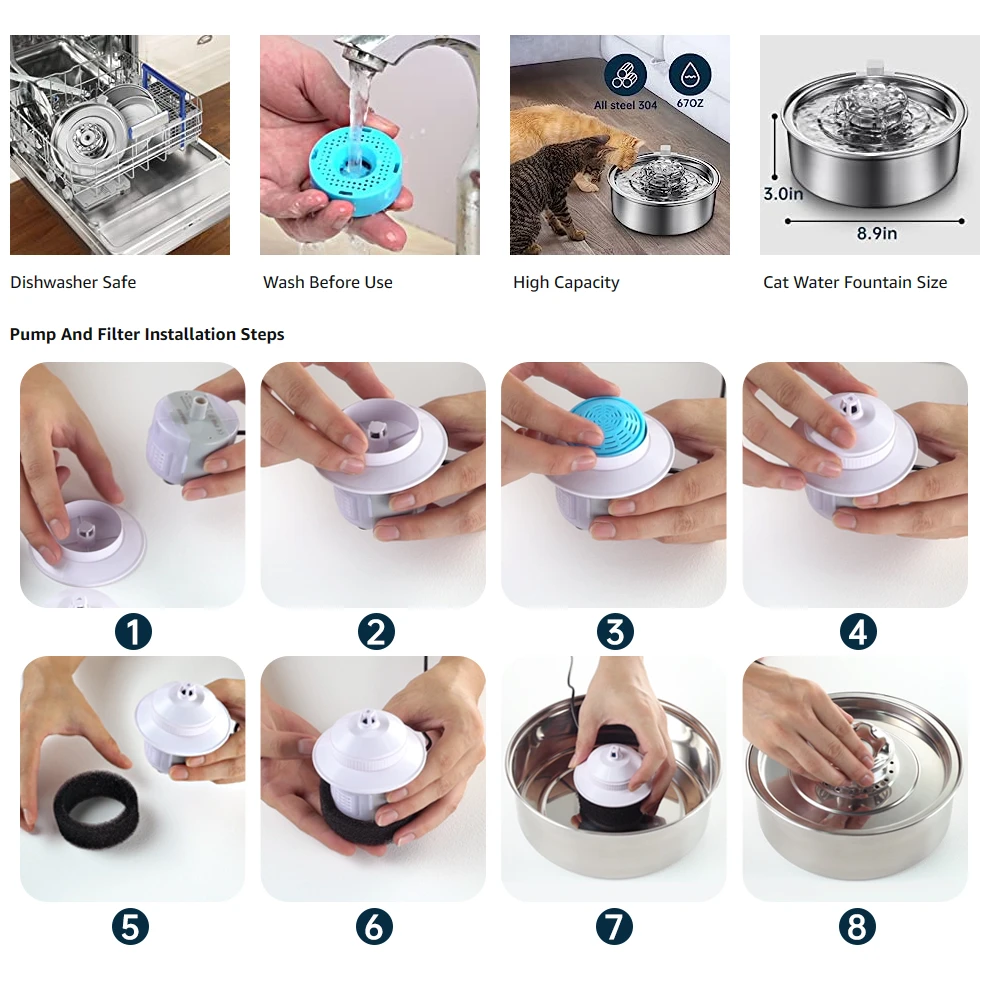 Dishwasher Safe

Wash Before Use

All steel 304
67OZ

High Capacity

3.0in
8.9in

Cat Water Fountain Size

Pump And Filter Installation Steps

1
2
3
4
5
6
7
8